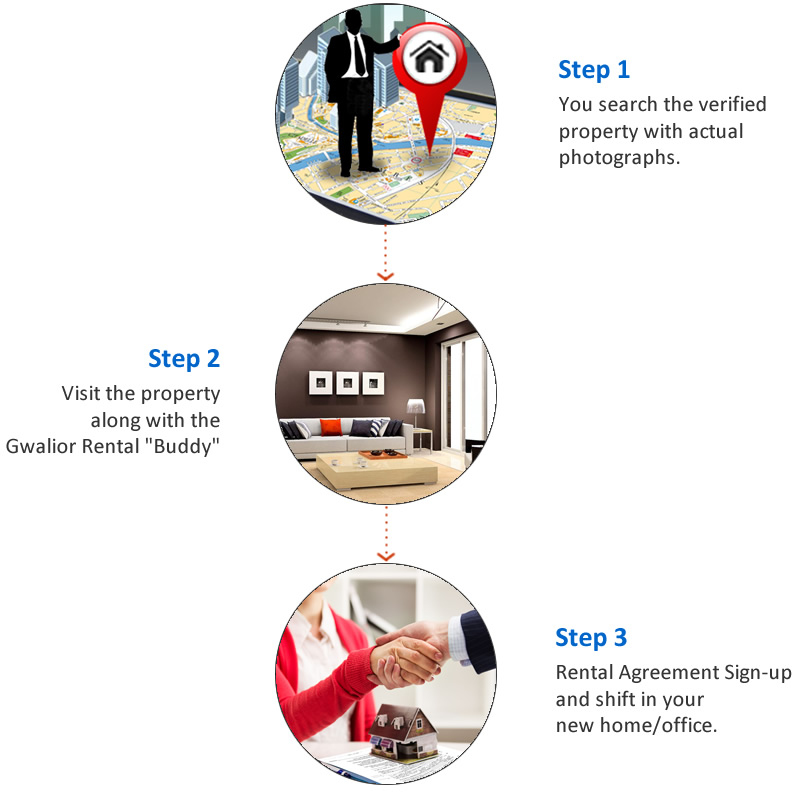 Step 1
You search the verified property with actual photographs.

Step 2
Visit the property along with the Gwalior Rental "Buddy"

Step 3
Rental Agreement Sign-up and shift in your new home/office.